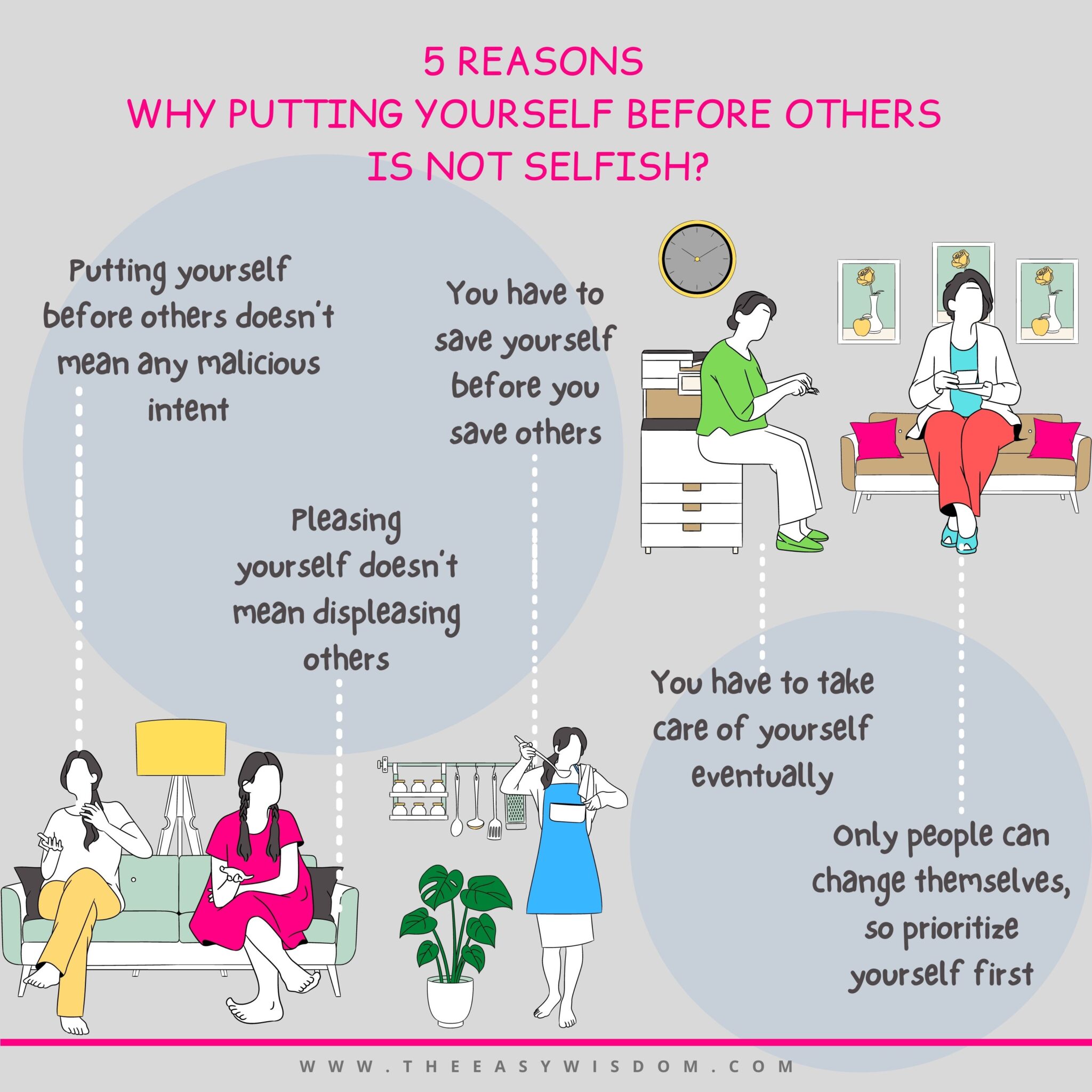 5 REASONS
WHY PUTTING YOURSELF BEFORE OTHERS
IS NOT SELFISH?

Putting yourself before others doesn't mean any malicious intent

You have to save yourself before you save others

Pleasing yourself doesn't mean displeasing others

You have to take care of yourself eventually

Only people can change themselves, so prioritize yourself first

WWW.THEEASYWISDOM.COM