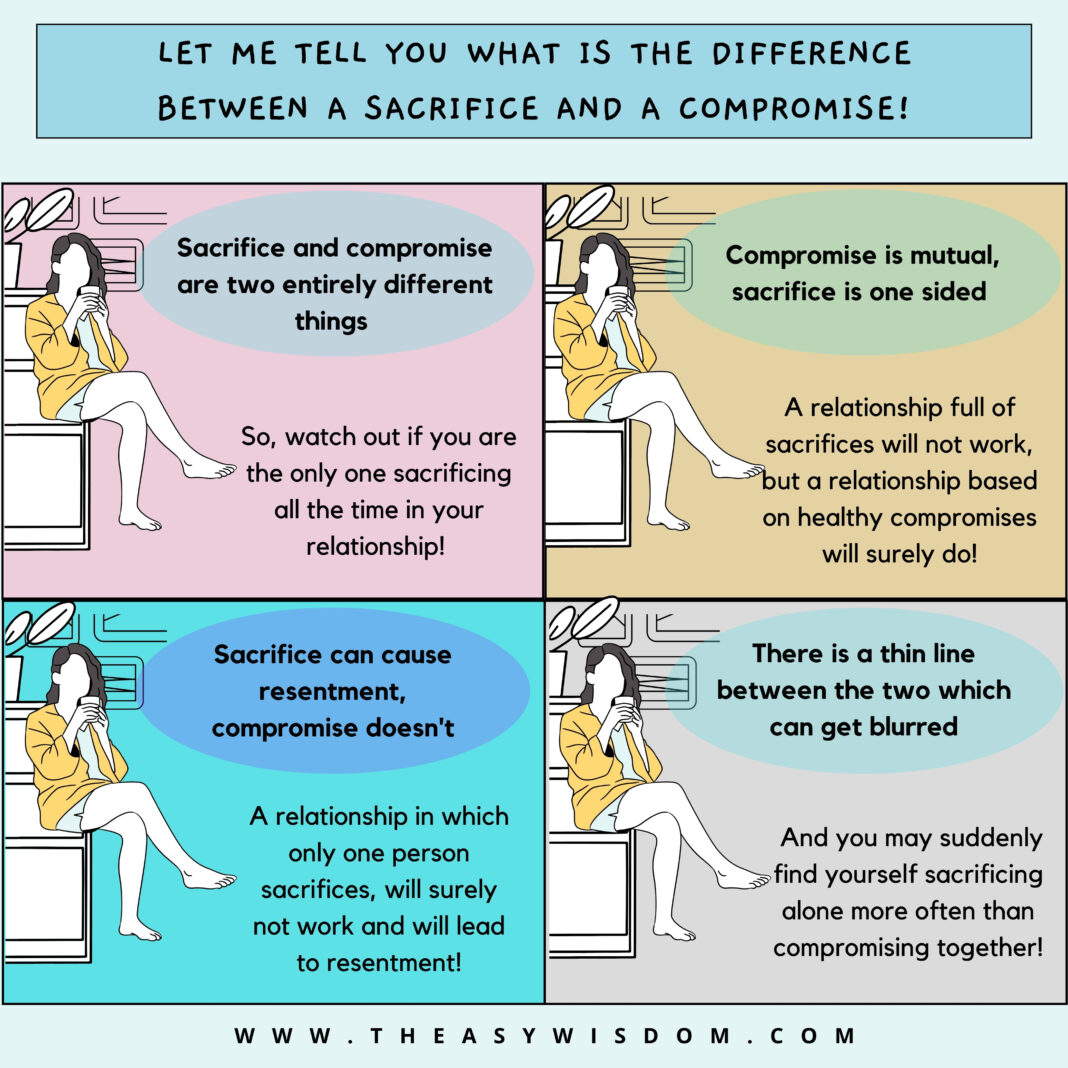 LET ME TELL YOU WHAT IS THE DIFFERENCE BETWEEN A SACRIFICE AND A COMPROMISE!

Sacrifice and compromise are two entirely different things

So, watch out if you are the only one sacrificing all the time in your relationship!

Compromise is mutual, sacrifice is one sided

A relationship full of sacrifices will not work, but a relationship based on healthy compromises will surely do!

Sacrifice can cause resentment, compromise doesn't

A relationship in which only one person sacrifices, will surely not work and will lead to resentment!

There is a thin line between the two which can get blurred

And you may suddenly find yourself sacrificing alone more often than compromising together!

WWW.THEASYWISDOM.COM