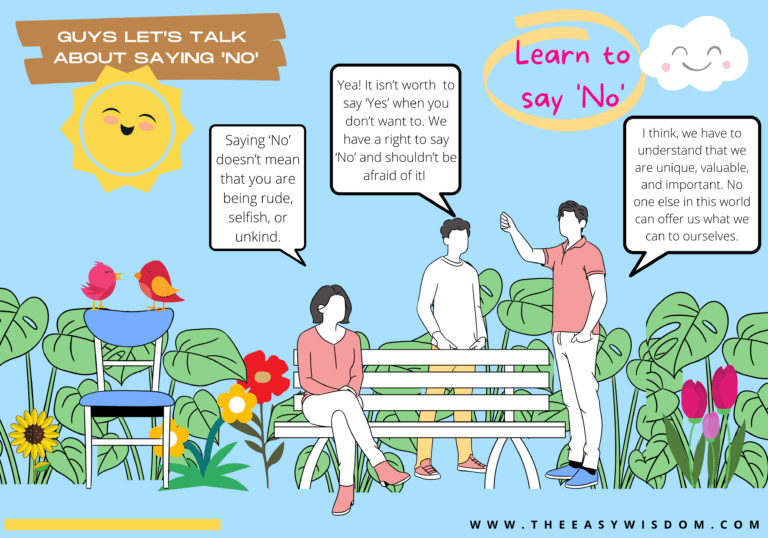 GUYS LET'S TALK ABOUT SAYING 'NO'

Learn to say 'No'

Saying 'No' doesn't mean that you are being rude, selfish, or unkind.

Yea! It isn't worth to say 'Yes' when you don't want to. We have a right to say 'No' and shouldn't be afraid of it!

I think, we have to understand that we are unique, valuable, and important. No one else in this world can offer us what we can to ourselves.

WWW.THEEASYWISDOM.COM